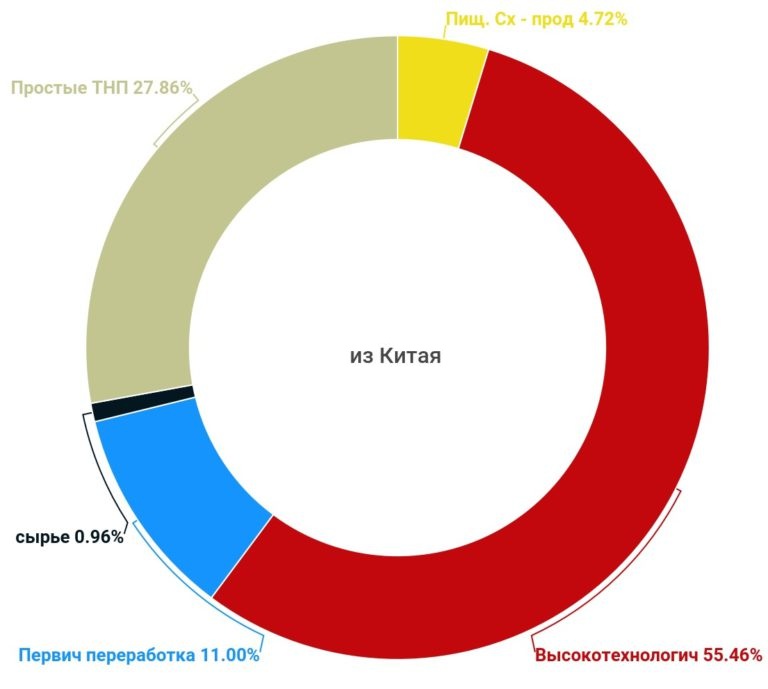 Пищ. Сх - прод 4.72%

Простые ТНП 27.86%

из Китая

сырье 0.96%

Первич переработка 11.00%

Высокотехнологич 55.46%